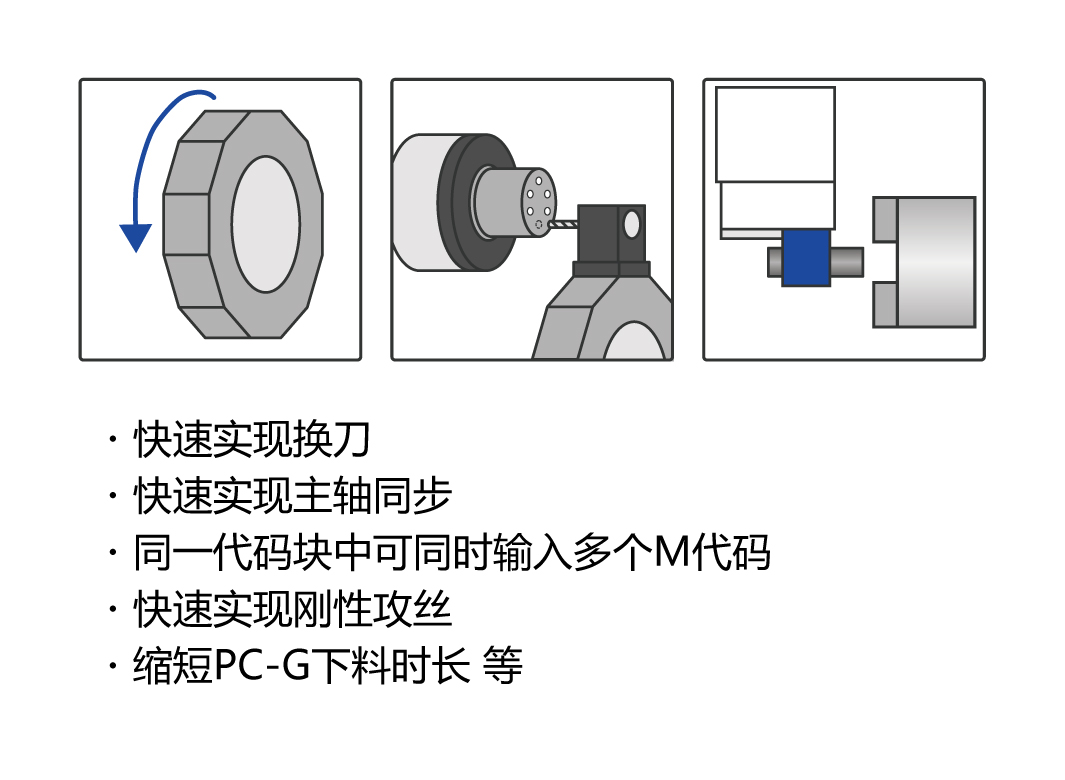 · 快速实现换刀
· 快速实现主轴同步
· 同一代码块中可同时输入多个M代码
· 快速实现刚性攻丝
· 缩短PC-G下料时长 等